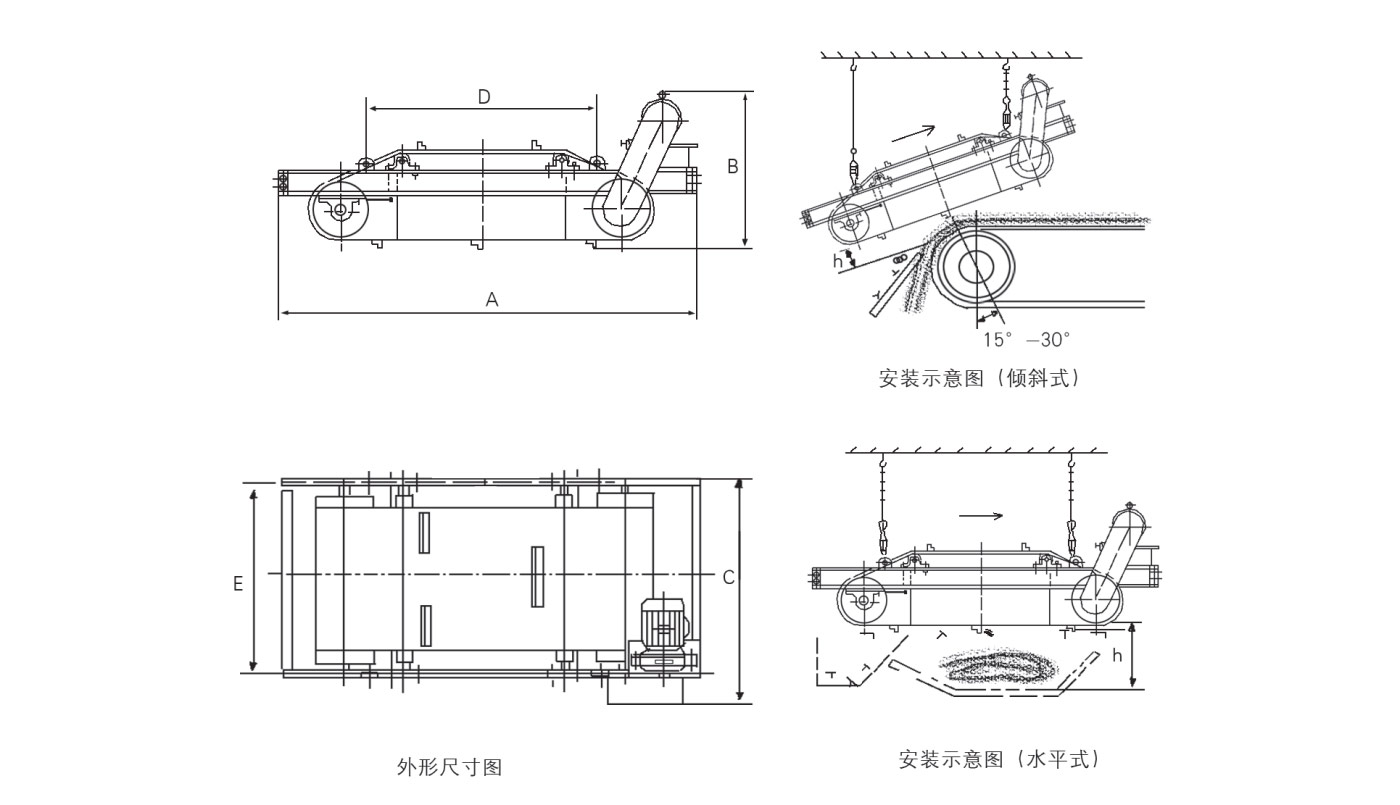 D

B

A

h

15°  —30°

安装示意图（倾斜式）

E

C

h

外形尺寸图

安装示意图（水平式）